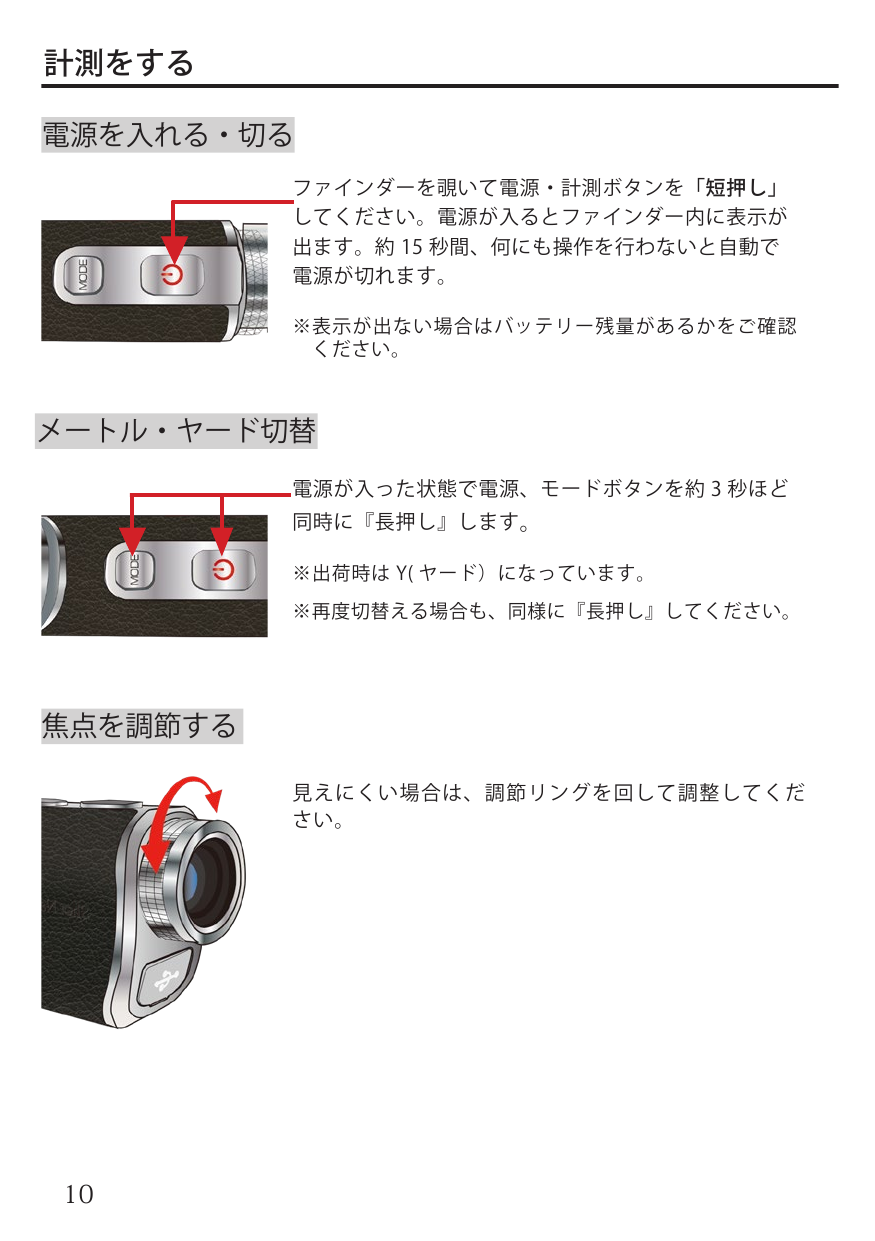 計測をする

電源を入れる・切る

MODE

ファインダーを覗いて電源・計測ボタンを「短押し」してください。電源が入るとファインダー内に表示が出ます。約 15 秒間、何にも操作を行わないと自動で電源が切れます。

※表示が出ない場合はバッテリー残量があるかをご確認ください。

メートル・ヤード切替

MODE

電源が入った状態で電源、モードボタンを約 3 秒ほど同時に『長押し』します。

※出荷時は Y( ヤード）になっています。

※再度切替える場合も、同様に『長押し』してください。

焦点を調節する

見えにくい場合は、調節リングを回して調整してください。

10