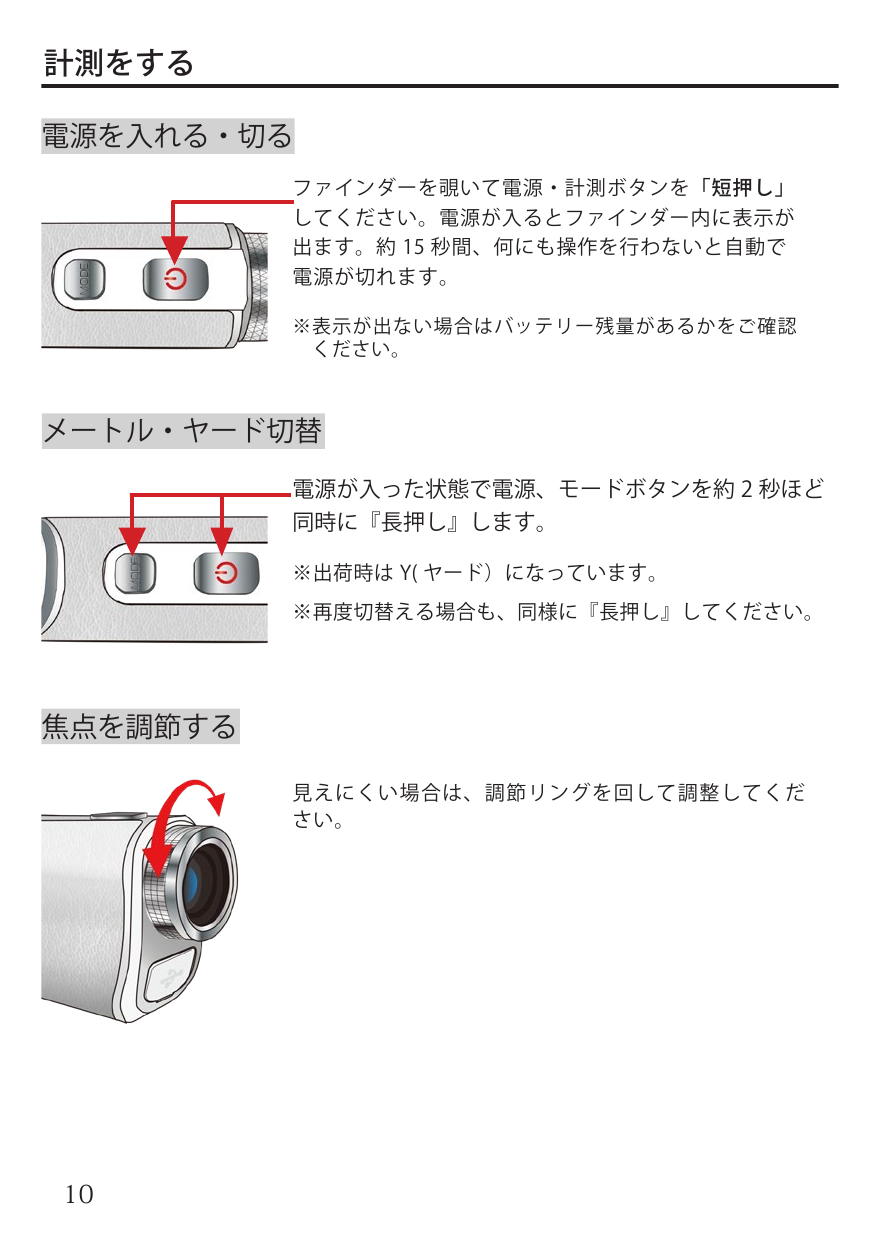 計測をする

電源を入れる・切る

MODE

ファインダーを覗いて電源・計測ボタンを「短押し」してください。電源が入るとファインダー内に表示が出ます。約 15 秒間、何にも操作を行わないと自動で電源が切れます。

※表示が出ない場合はバッテリー残量があるかをご確認ください。

メートル・ヤード切替

MODE

電源が入った状態で電源、モードボタンを約 2 秒ほど同時に『長押し』します。

※出荷時は Y( ヤード）になっています。

※再度切替える場合も、同様に『長押し』してください。

焦点を調節する

見えにくい場合は、調節リングを回して調整してください。

10